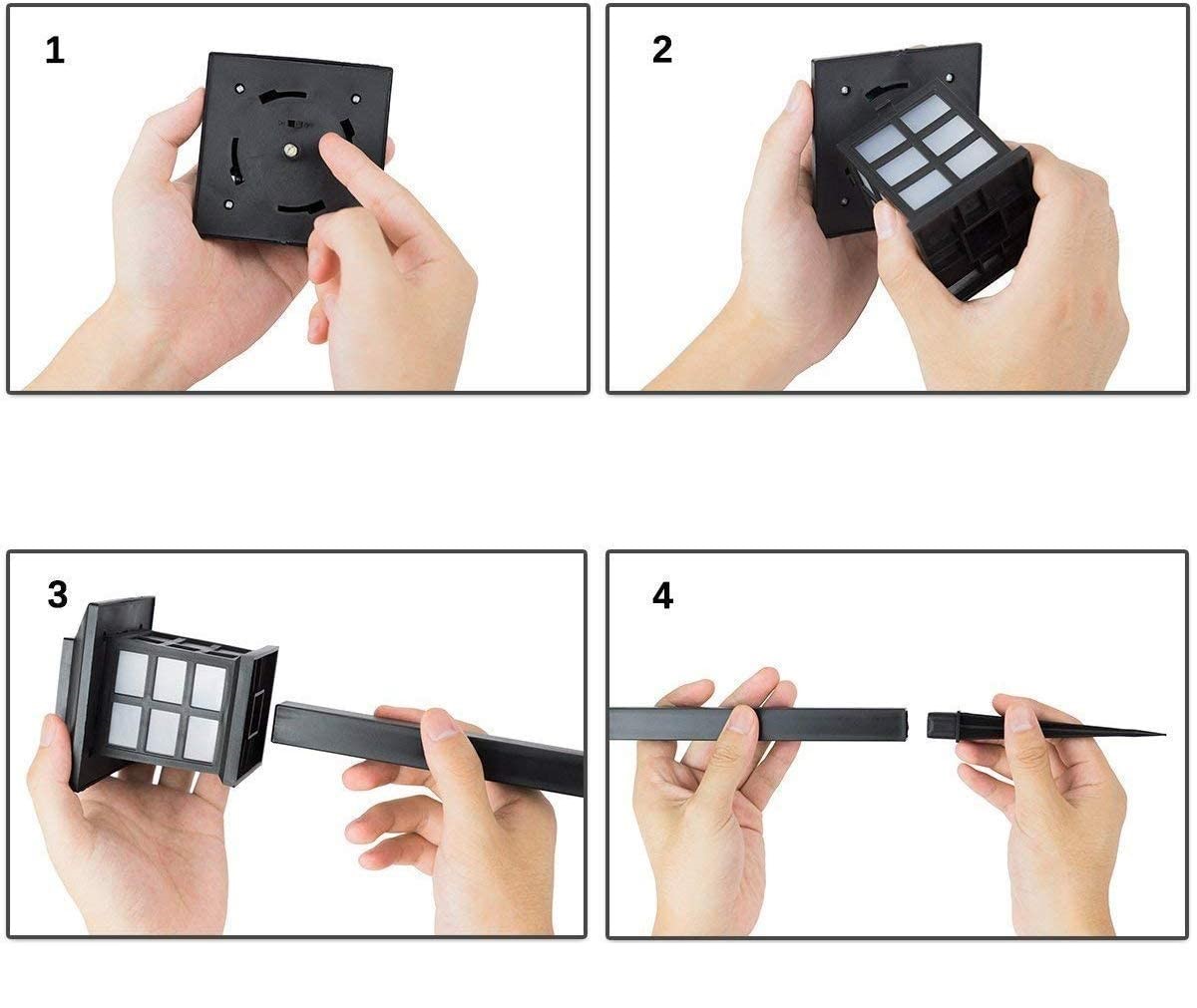 1

2

3

4